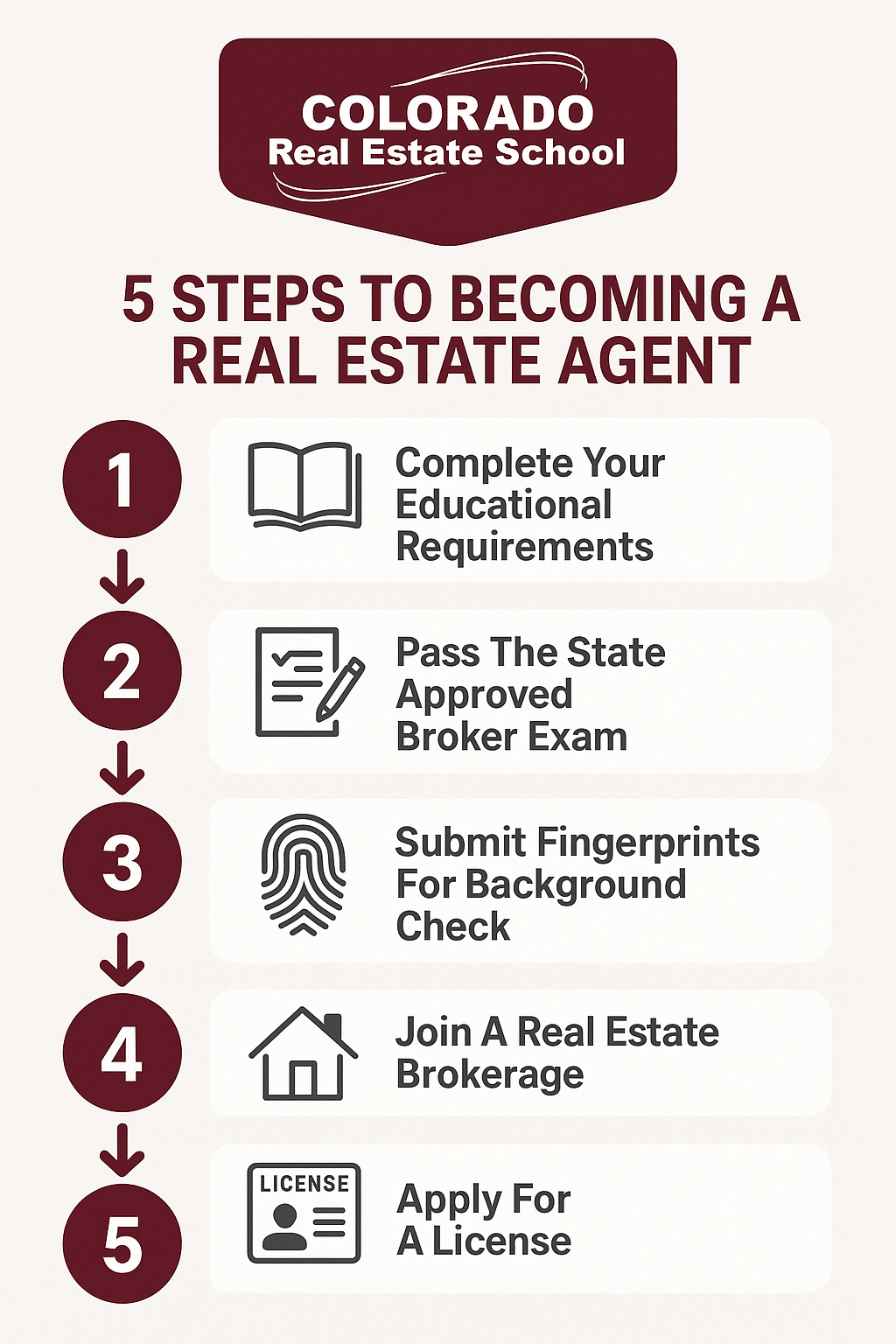 COLORADO
Real Estate School

5 STEPS TO BECOMING A REAL ESTATE AGENT

1
Complete Your Educational Requirements

2
Pass The State Approved Broker Exam

3
Submit Fingerprints For Background Check

4
Join A Real Estate Brokerage

5
LICENSE
Apply For A License